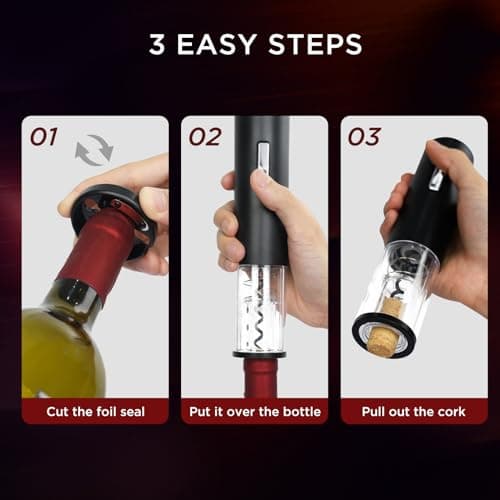 3 EASY STEPS

01

Cut the foil seal

02

Put it over the bottle

03

Pull out the cork